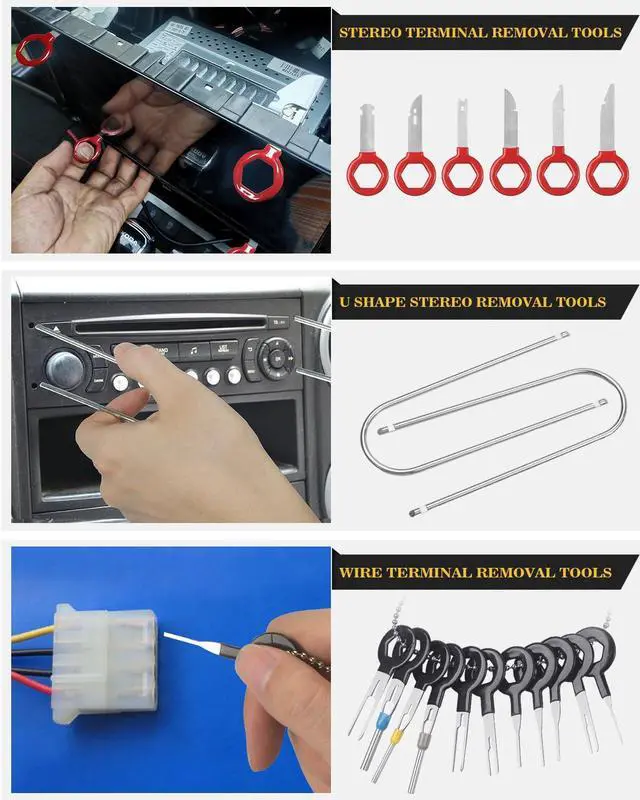 STEREO TERMINAL REMOVAL TOOLS

U SHAPE STEREO REMOVAL TOOLS

WIRE TERMINAL REMOVAL TOOLS