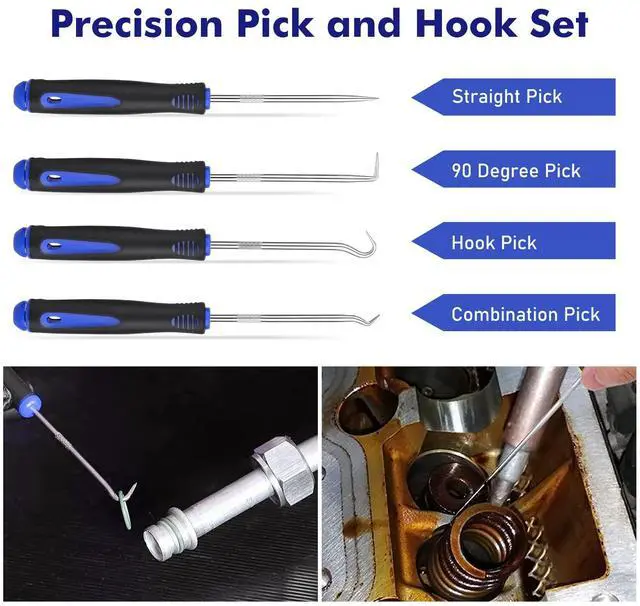 Precision Pick and Hook Set

Straight Pick

90 Degree Pick

Hook Pick

Combination Pick