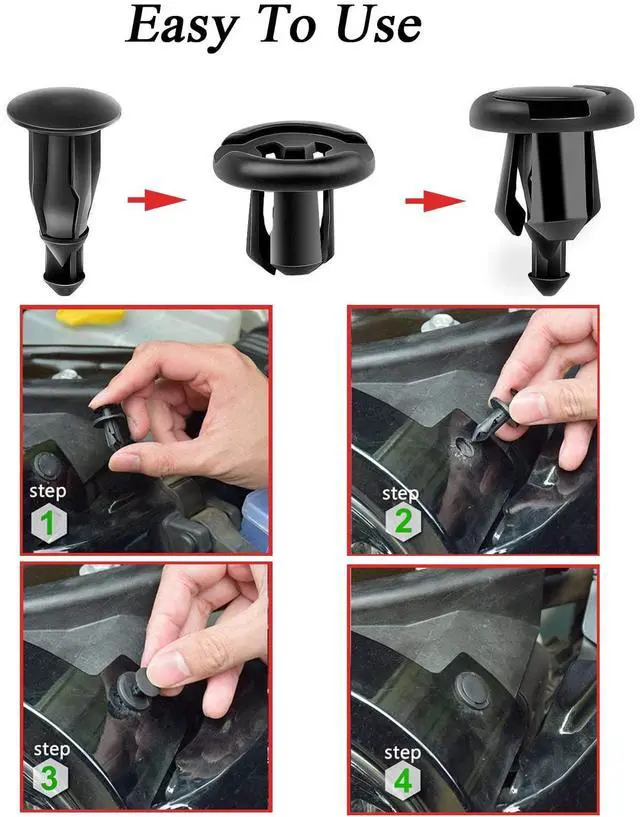 Easy To Use

step
1

step
2

step
3

step
4