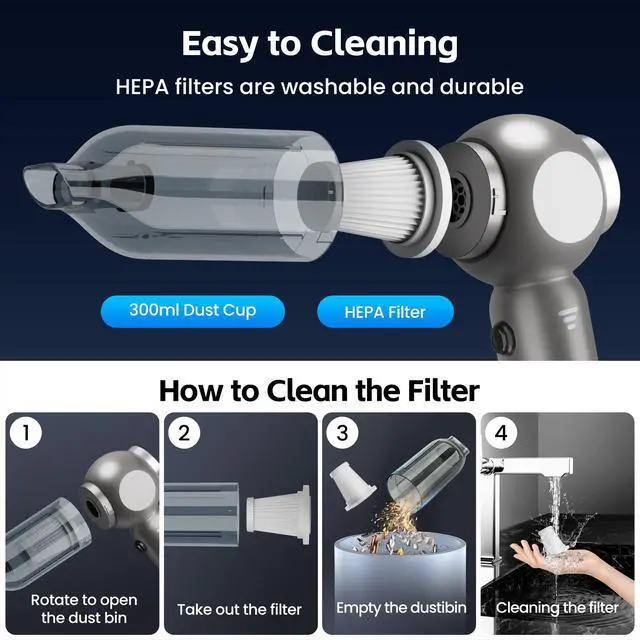 Easy to Cleaning

HEPA filters are washable and durable

300ml Dust Cup

HEPA Filter

How to Clean the Filter

1

Rotate to open the dust bin

2

Take out the filter

3

Empty the dustibin

4

Cleaning the filter