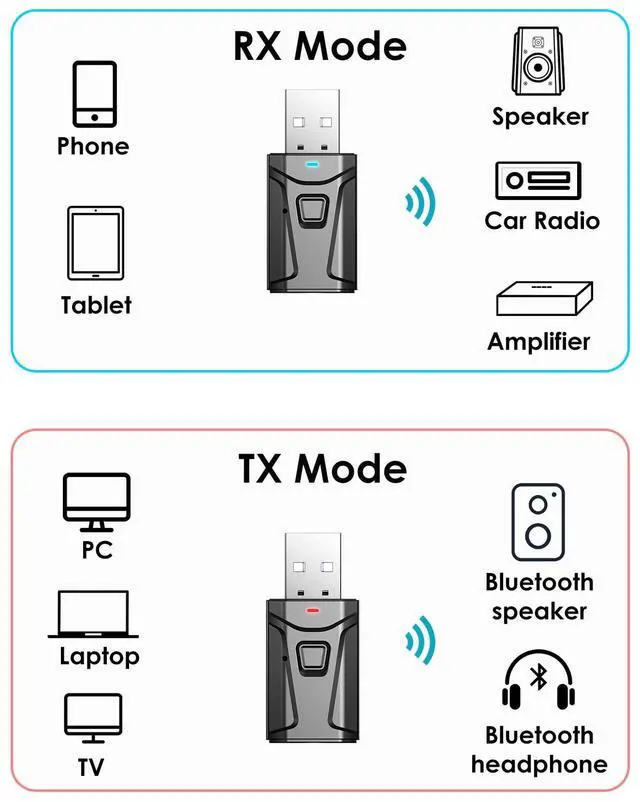 RX Mode

Phone

Tablet

Speaker

Car Radio

Amplifier

TX Mode

PC

Laptop

TV

Bluetooth speaker

Bluetooth headphone