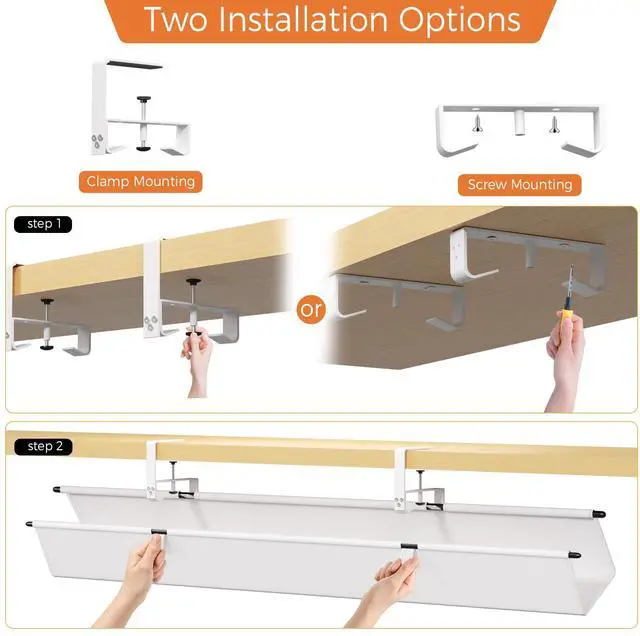 Two Installation Options

Clamp Mounting

Screw Mounting

step 1

or

step 2