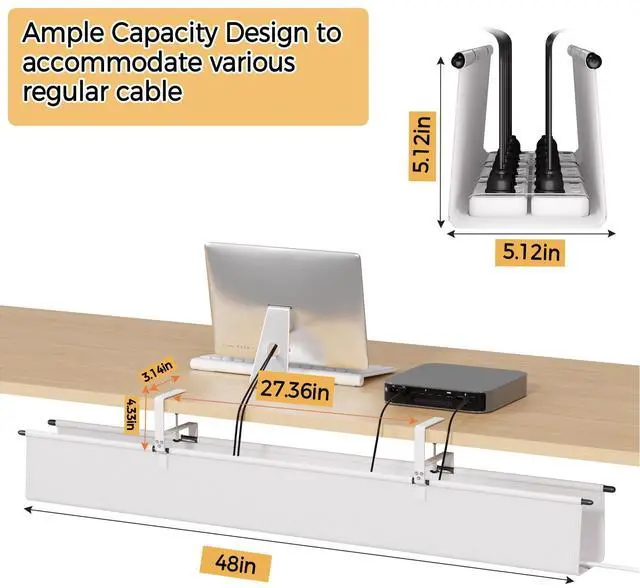 Ample Capacity Design to accommodate various regular cable

5.12in

5.12in

3.14in

4.33in

27.36in

48in