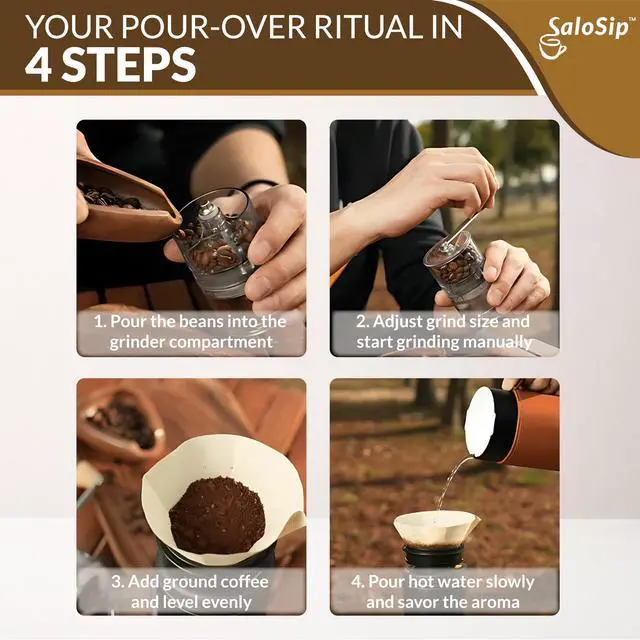 YOUR POUR-OVER RITUAL IN
4 STEPS

SaloSip™

1. Pour the beans into the grinder compartment

2. Adjust grind size and start grinding manually

3. Add ground coffee and level evenly

4. Pour hot water slowly and savor the aroma