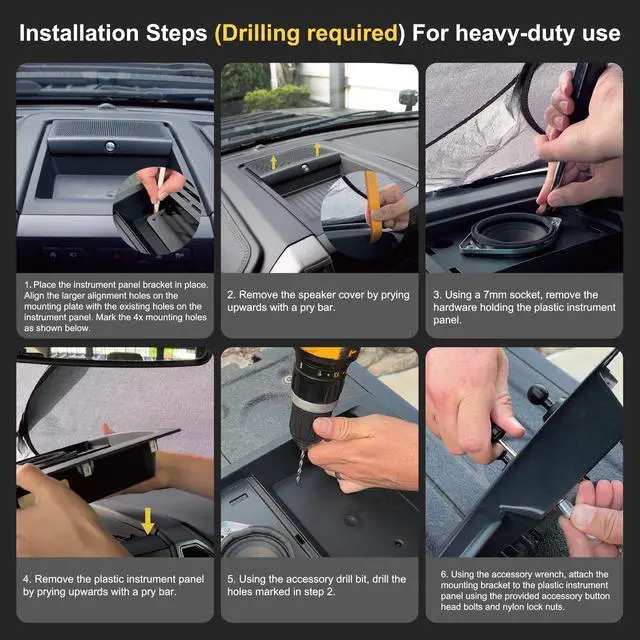 Installation Steps (Drilling required) For heavy-duty use

1. Place the instrument panel bracket in place. Align the larger alignment holes on the mounting plate with the existing holes on the instrument panel. Mark the 4x mounting holes as shown below.

2. Remove the speaker cover by prying upwards with a pry bar.

3. Using a 7mm socket, remove the hardware holding the plastic instrument panel.

4. Remove the plastic instrument panel by prying upwards with a pry bar.

5. Using the accessory drill bit, drill the holes marked in step 2.

6. Using the accessory wrench, attach the mounting bracket to the plastic instrument panel using the provided accessory button head bolts and nylon lock nuts.