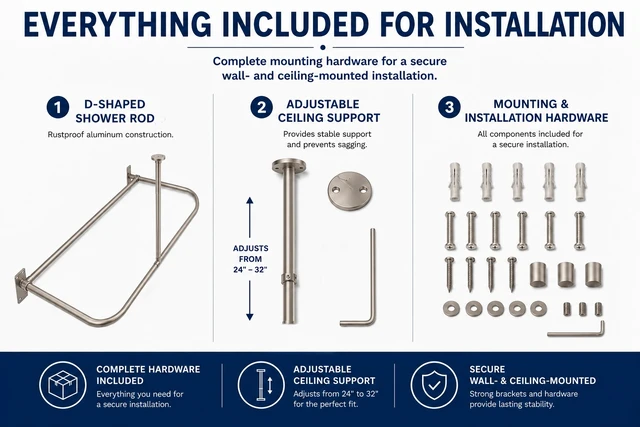 EVERYTHING INCLUDED FOR INSTALLATION

Complete mounting hardware for a secure wall- and ceiling-mounted installation.

1 D-SHAPED SHOWER ROD

Rustproof aluminum construction.

2 ADJUSTABLE CEILING SUPPORT

Provides stable support and prevents sagging.

ADJUSTS FROM 24" – 32"

3 MOUNTING & INSTALLATION HARDWARE

All components included for a secure installation.

COMPLETE HARDWARE INCLUDED

Everything you need for a secure installation.

ADJUSTABLE CEILING SUPPORT

Adjusts from 24" to 32" for the perfect fit.

SECURE WALL- & CEILING-MOUNTED

Strong brackets and hardware provide lasting stability.