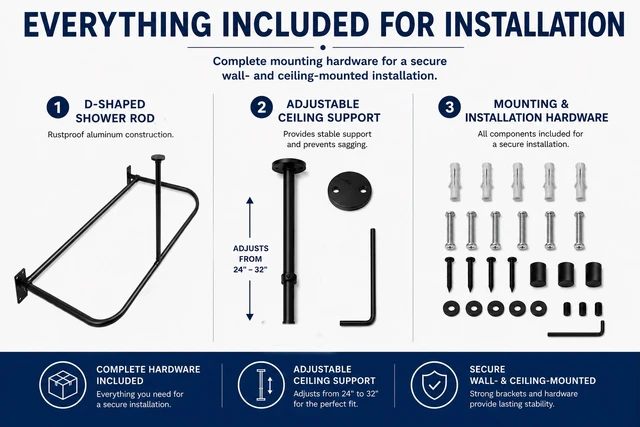 EVERYTHING INCLUDED FOR INSTALLATION

Complete mounting hardware for a secure wall- and ceiling-mounted installation.

1 D-SHAPED SHOWER ROD

Rustproof aluminum construction.

2 ADJUSTABLE CEILING SUPPORT

Provides stable support and prevents sagging.

ADJUSTS FROM 24" – 32"

3 MOUNTING & INSTALLATION HARDWARE

All components included for a secure installation.

COMPLETE HARDWARE INCLUDED

Everything you need for a secure installation.

ADJUSTABLE CEILING SUPPORT

Adjusts from 24" to 32" for the perfect fit.

SECURE WALL- & CEILING-MOUNTED

Strong brackets and hardware provide lasting stability.