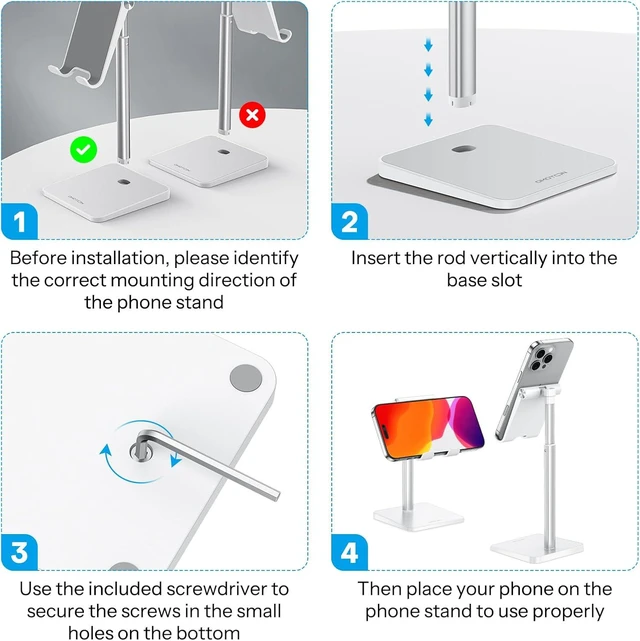 1

Before installation, please identify the correct mounting direction of the phone stand

2

Insert the rod vertically into the base slot

3

Use the included screwdriver to secure the screws in the small holes on the bottom

4

Then place your phone on the phone stand to use properly