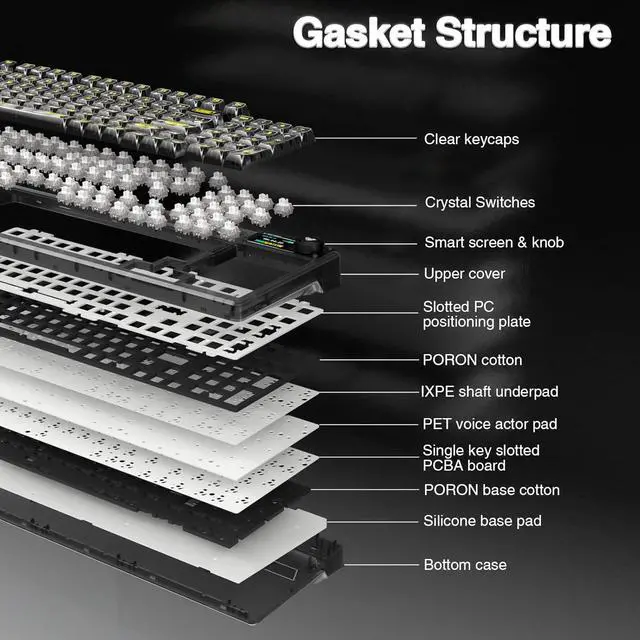 Gasket Structure

Clear keycaps

Crystal Switches

Smart screen & knob

Upper cover

Slotted PC positioning plate

PORON cotton

IXPE shaft underpad

PET voice actor pad

Single key slotted PCBA board

PORON base cotton

Silicone base pad

Bottom case