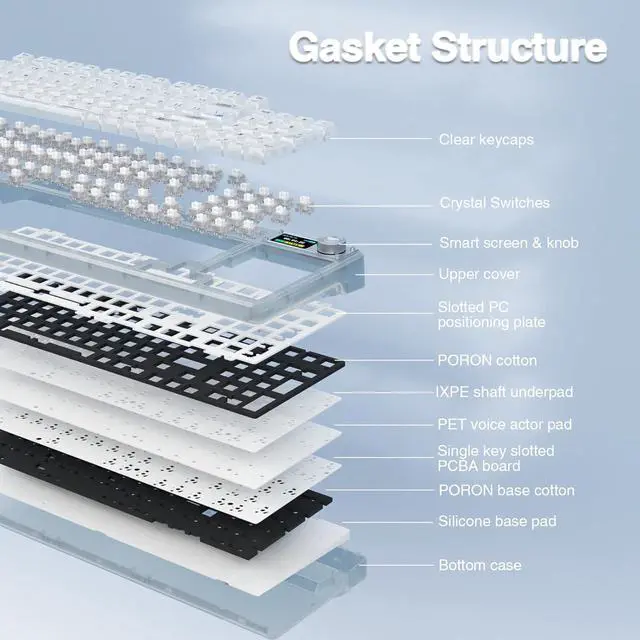 Gasket Structure

Clear keycaps

Crystal Switches

Smart screen & knob

Upper cover

Slotted PC positioning plate

PORON cotton

IXPE shaft underpad

PET voice actor pad

Single key slotted PCBA board

PORON base cotton

Silicone base pad

Bottom case