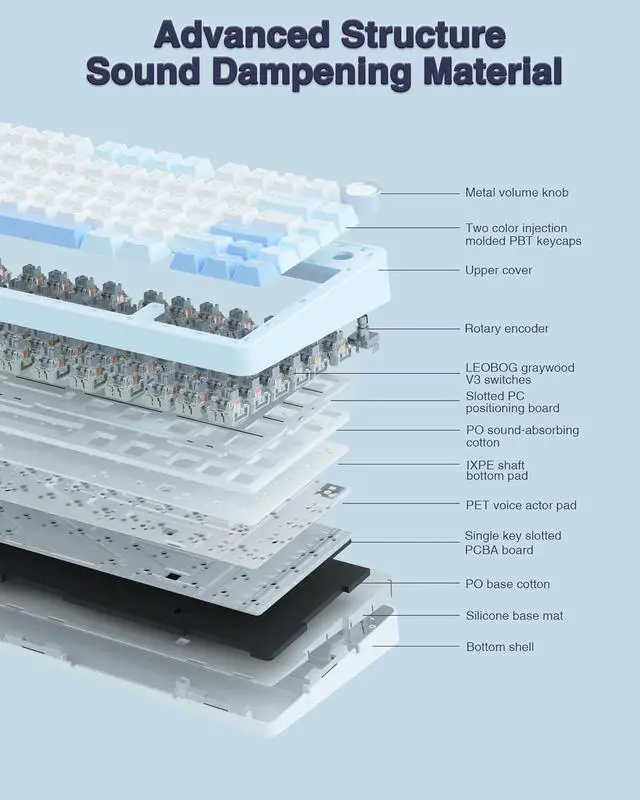 Advanced Structure
Sound Dampening Material

Metal volume knob

Two color injection molded PBT keycaps

Upper cover

Rotary encoder

LEOBOG graywood V3 switches

Slotted PC positioning board

PO sound-absorbing cotton

IXPE shaft bottom pad

PET voice actor pad

Single key slotted PCBA board

PO base cotton

Silicone base mat

Bottom shell