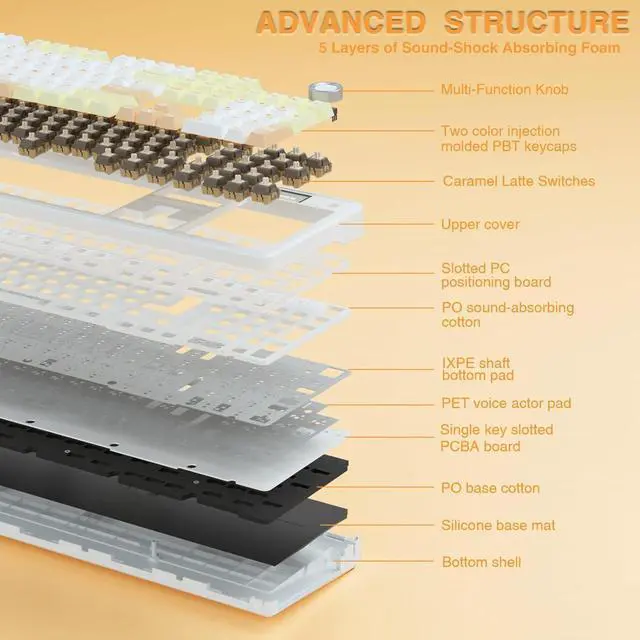 ADVANCED STRUCTURE
5 Layers of Sound-Shock Absorbing Foam

Multi-Function Knob

Two color injection molded PBT keycaps

Caramel Latte Switches

Upper cover

Slotted PC positioning board

PO sound-absorbing cotton

IXPE shaft bottom pad

PET voice actor pad

Single key slotted PCBA board

PO base cotton

Silicone base mat

Bottom shell