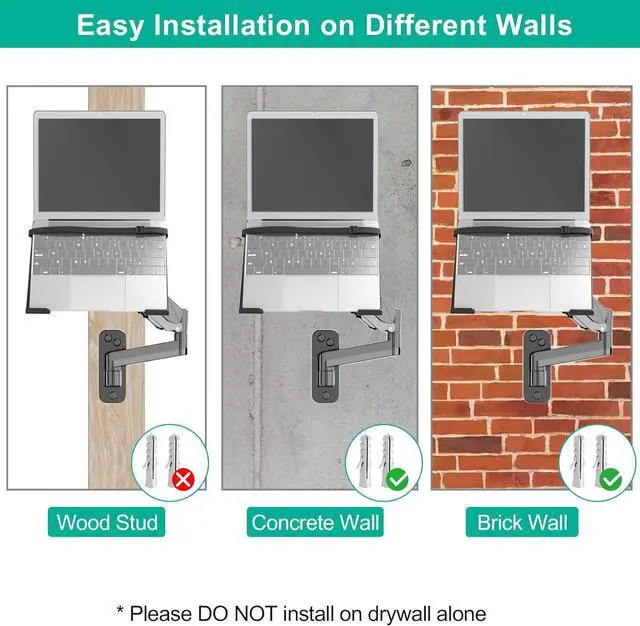 Easy Installation on Different Walls

Wood Stud

Concrete Wall

Brick Wall

* Please DO NOT install on drywall alone