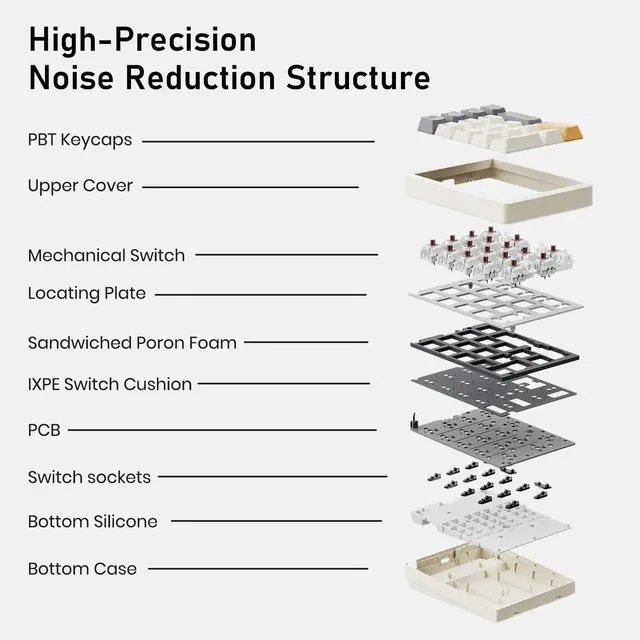 High-Precision
Noise Reduction Structure

PBT Keycaps

Upper Cover

Mechanical Switch

Locating Plate

Sandwiched Poron Foam

IXPE Switch Cushion

PCB

Switch sockets

Bottom Silicone

Bottom Case