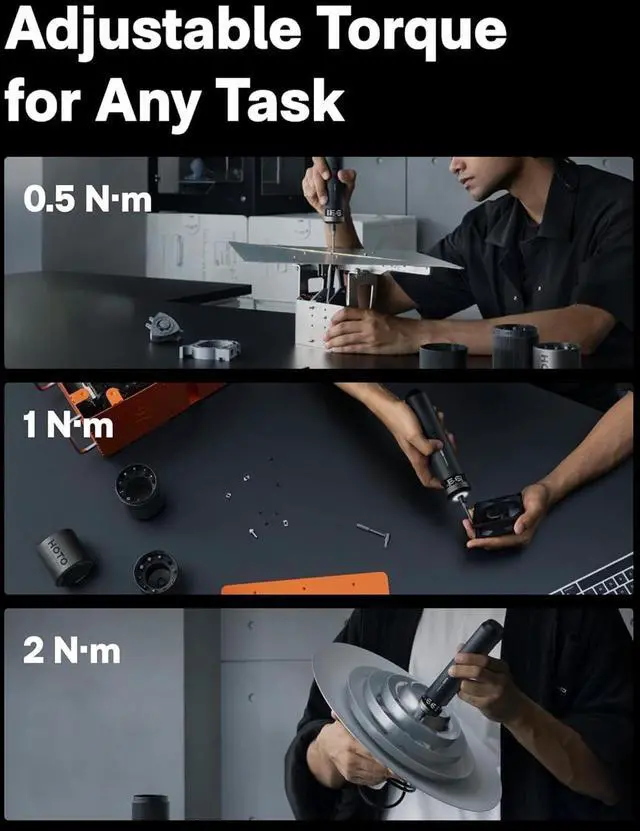 Adjustable Torque for Any Task

0.5 N·m

1 N·m

HOTO

2 N·m