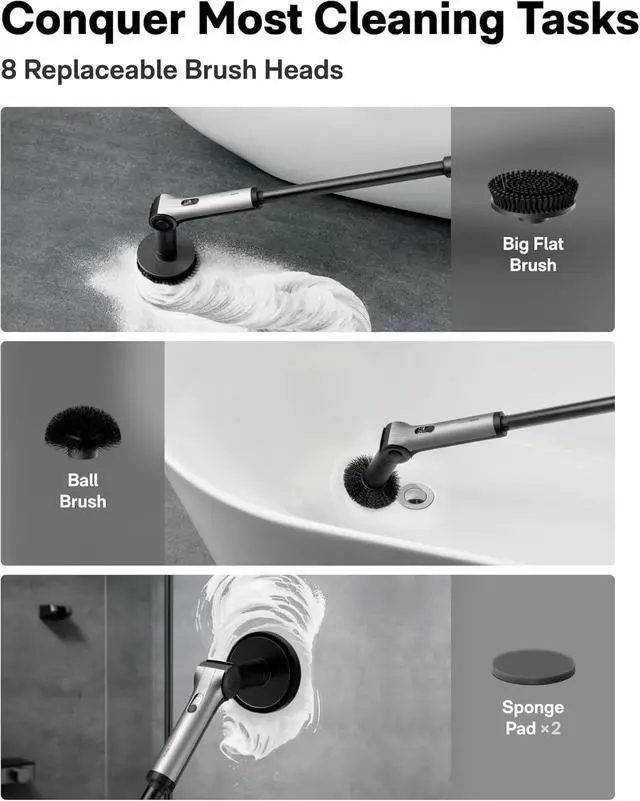 Conquer Most Cleaning Tasks

8 Replaceable Brush Heads

Big Flat Brush

Ball Brush

Sponge Pad ×2