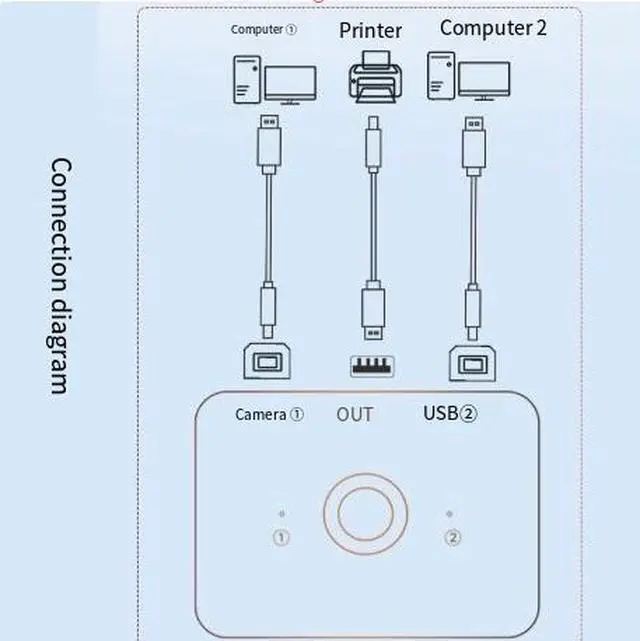 Connection diagram

Computer ①

Printer

Computer 2

Camera ①

OUT

USB②

①

②