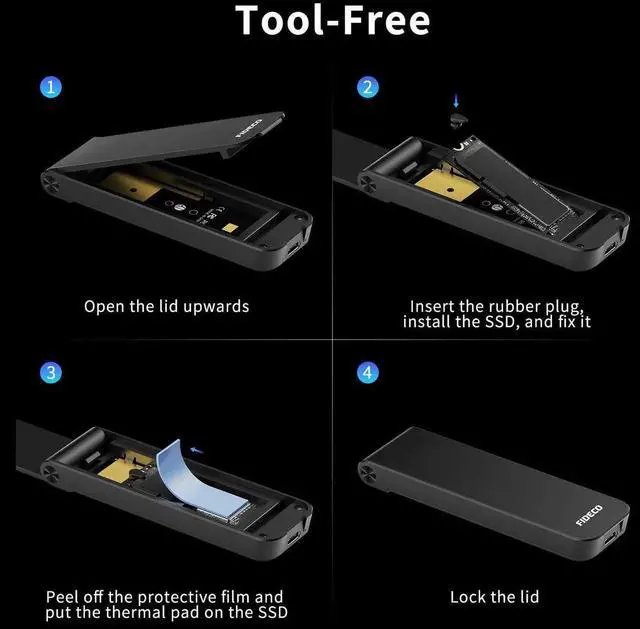 Tool-Free

1

FIDECO

Open the lid upwards

2

Insert the rubber plug, install the SSD, and fix it

3

Peel off the protective film and put the thermal pad on the SSD

4

FIDECO

Lock the lid