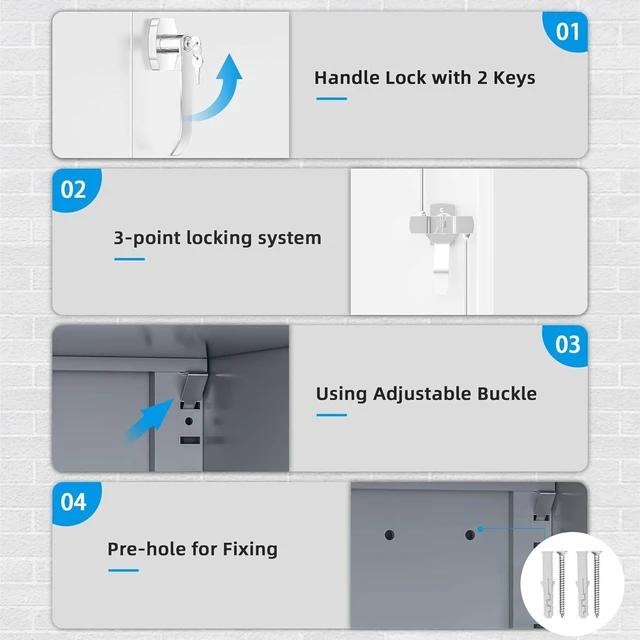 01

Handle Lock with 2 Keys

02

3-point locking system

03

Using Adjustable Buckle

04

Pre-hole for Fixing