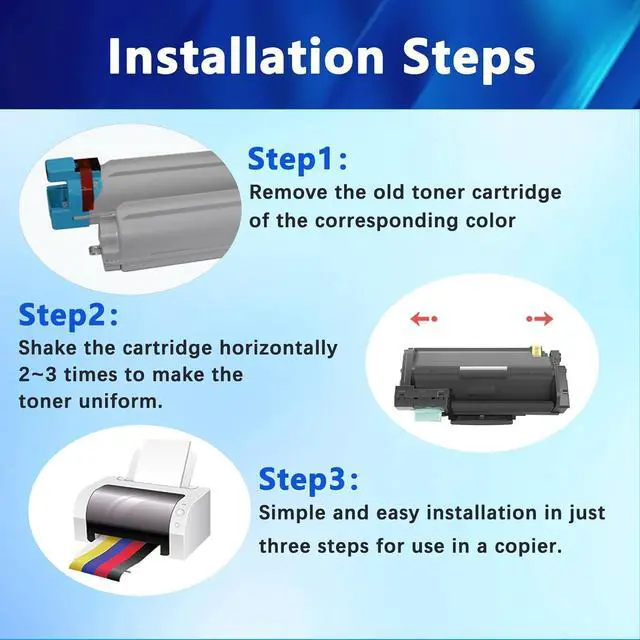 Installation Steps

Step1:
Remove the old toner cartridge of the corresponding color

Step2:
Shake the cartridge horizontally 2~3 times to make the toner uniform.

Step3:
Simple and easy installation in just three steps for use in a copier.