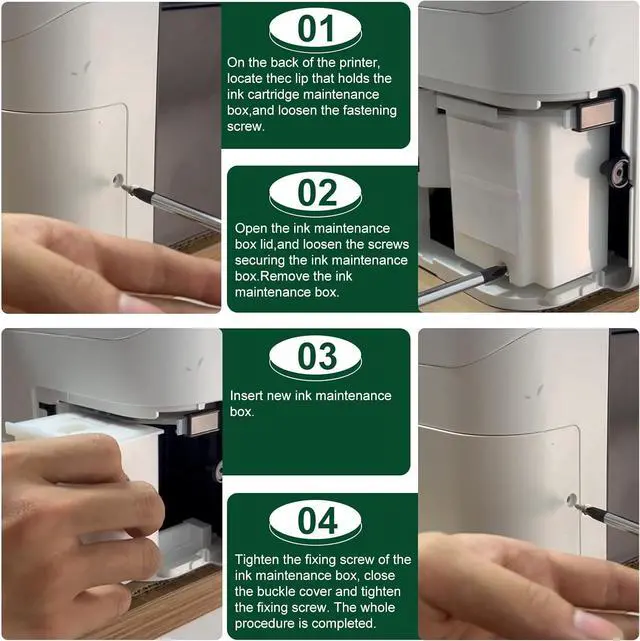 01

On the back of the printer, locate thec lip that holds the ink cartridge maintenance box,and loosen the fastening screw.

02

Open the ink maintenance box lid,and loosen the screws securing the ink maintenance box.Remove the ink maintenance box.

03

Insert new ink maintenance box.

04

Tighten the fixing screw of the ink maintenance box, close the buckle cover and tighten the fixing screw. The whole procedure is completed.