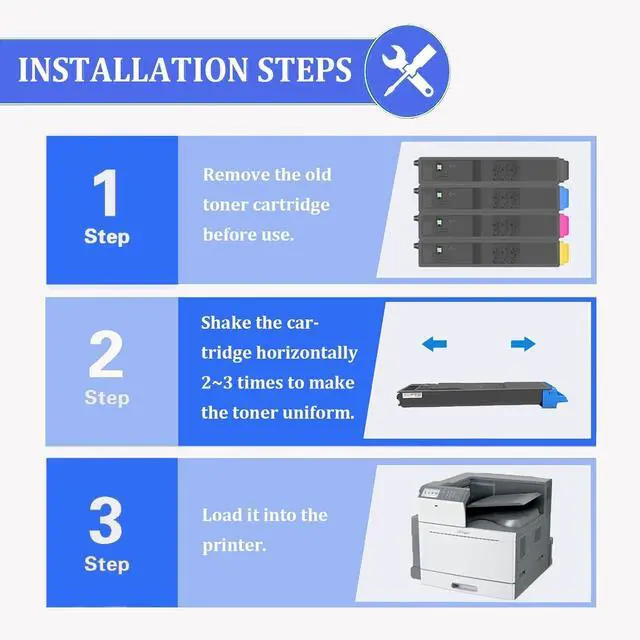 INSTALLATION STEPS

1
Step

Remove the old toner cartridge before use.

2
Step

Shake the cartridge horizontally 2~3 times to make the toner uniform.

3
Step

Load it into the printer.