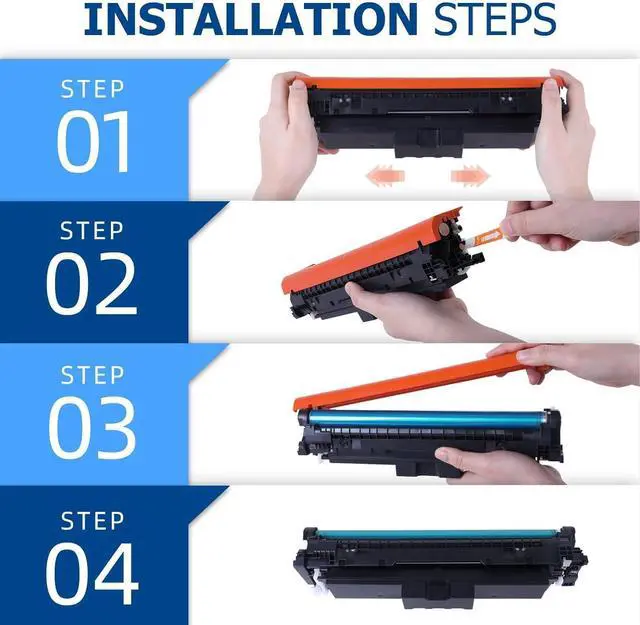 INSTALLATION STEPS

STEP
01

STEP
02

STEP
03

STEP
04