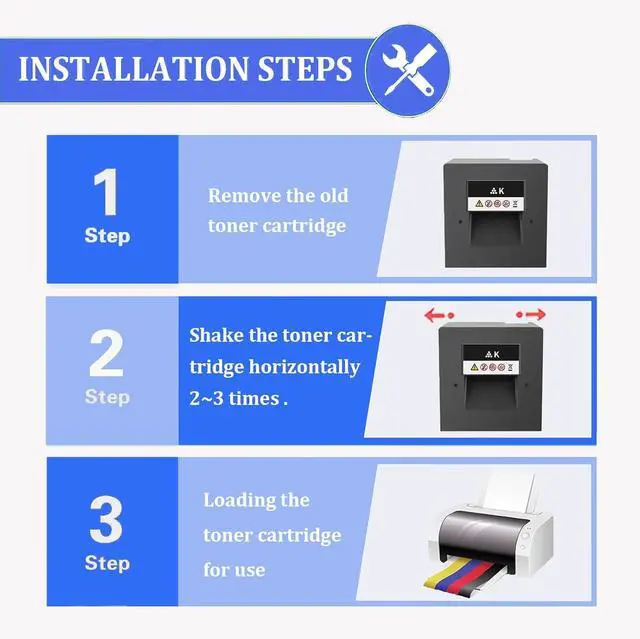 INSTALLATION STEPS

1
Step

Remove the old toner cartridge

K

2
Step

Shake the toner cartridge horizontally 2~3 times .

K

3
Step

Loading the toner cartridge for use