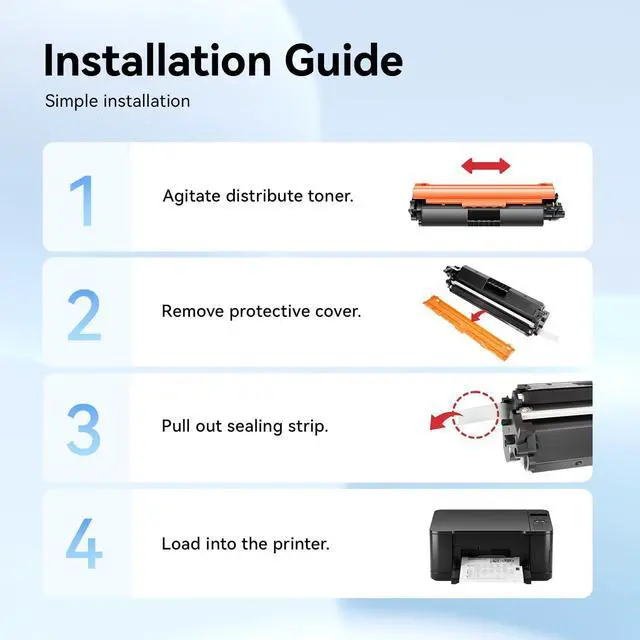 Installation Guide

Simple installation

1

Agitate distribute toner.

2

Remove protective cover.

3

Pull out sealing strip.

4

Load into the printer.