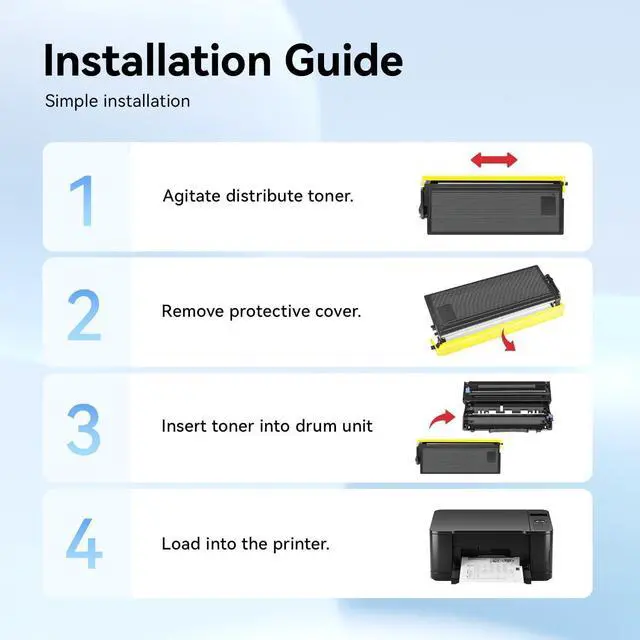 Installation Guide

Simple installation

1

Agitate distribute toner.

2

Remove protective cover.

3

Insert toner into drum unit

4

Load into the printer.