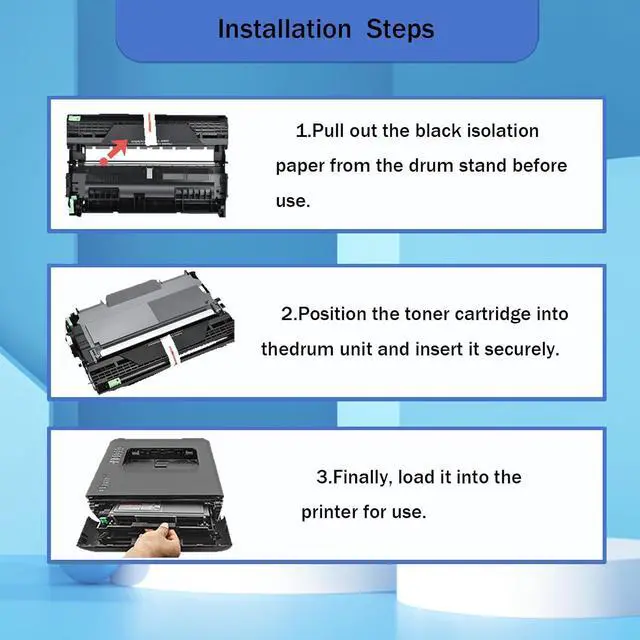 Installation Steps

1.Pull out the black isolation paper from the drum stand before use.

2.Position the toner cartridge into thedrum unit and insert it securely.

3.Finally, load it into the printer for use.