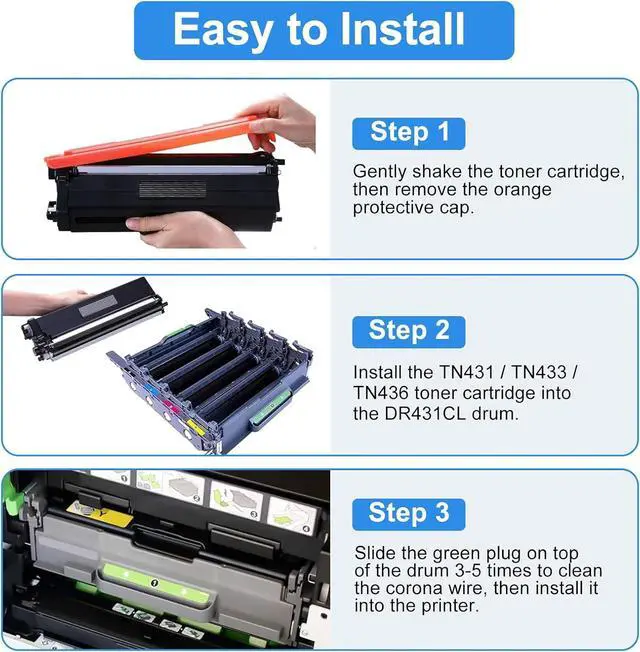 Easy to Install

Step 1

Gently shake the toner cartridge, then remove the orange protective cap.

Step 2

Install the TN431 / TN433 / TN436 toner cartridge into the DR431CL drum.

Step 3

Slide the green plug on top of the drum 3-5 times to clean the corona wire, then install it into the printer.