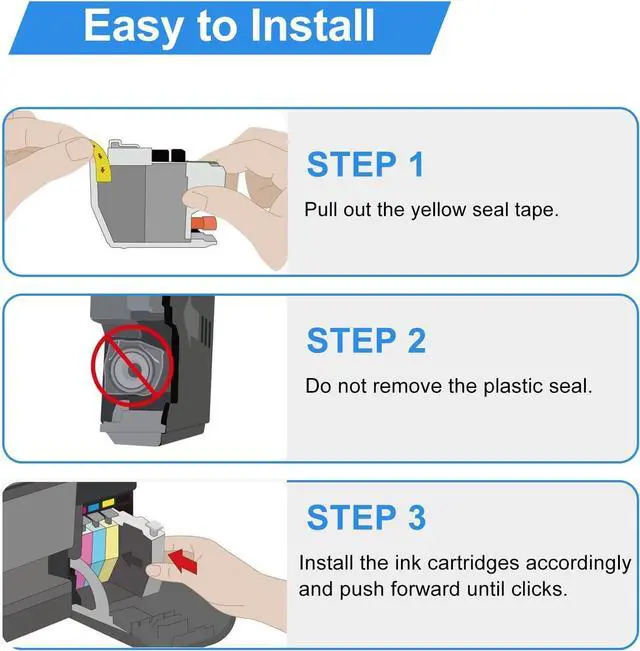 Easy to Install

STEP 1

Pull out the yellow seal tape.

STEP 2

Do not remove the plastic seal.

STEP 3

Install the ink cartridges accordingly and push forward until clicks.