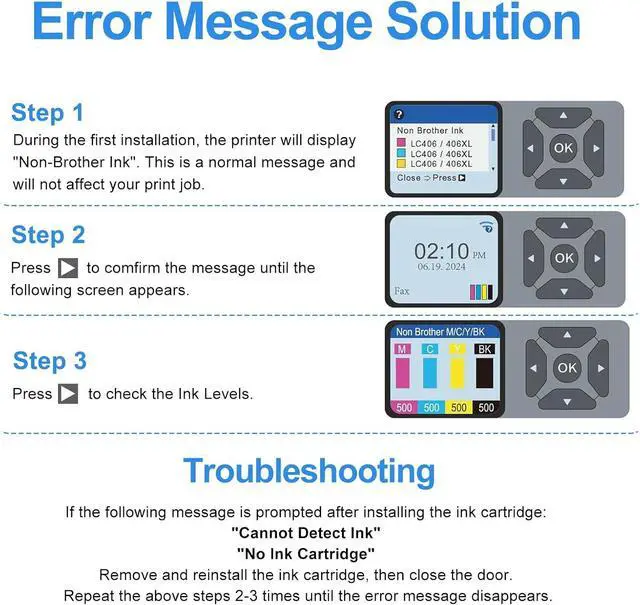 Error Message Solution

Step 1
During the first installation, the printer will display "Non-Brother Ink". This is a normal message and will not affect your print job.

?
Non Brother Ink
LC406 / 406XL
LC406 / 406XL
LC406 / 406XL
Close ⇒ Press ▶
OK

Step 2
Press ▶ to comfirm the message until the following screen appears.

02:10 PM
06.19. 2024
Fax
OK

Step 3
Press ▶ to check the Ink Levels.

Non Brother M/C/Y/BK
M C Y BK
500 500 500 500
OK

Troubleshooting

If the following message is prompted after installing the ink cartridge:
"Cannot Detect Ink"
"No Ink Cartridge"
Remove and reinstall the ink cartridge, then close the door.
Repeat the above steps 2-3 times until the error message disappears.