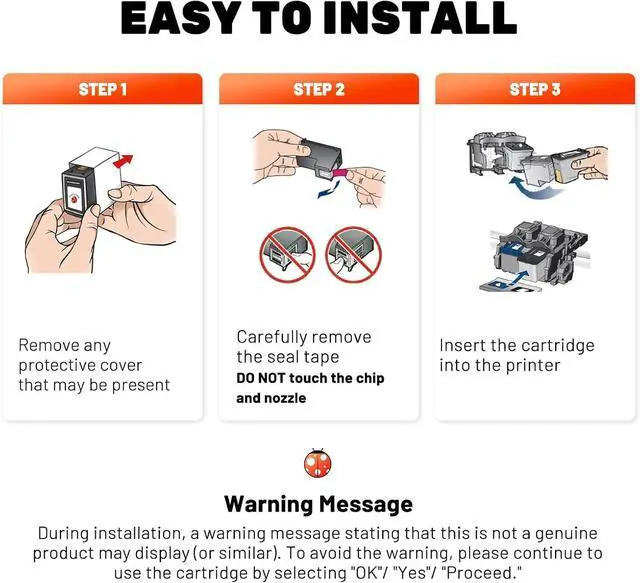 EASY TO INSTALL

STEP 1

Remove any protective cover that may be present

STEP 2

Carefully remove the seal tape
DO NOT touch the chip and nozzle

STEP 3

Insert the cartridge into the printer

Warning Message

During installation, a warning message stating that this is not a genuine product may display (or similar). To avoid the warning, please continue to use the cartridge by selecting "OK"/ "Yes"/ "Proceed."