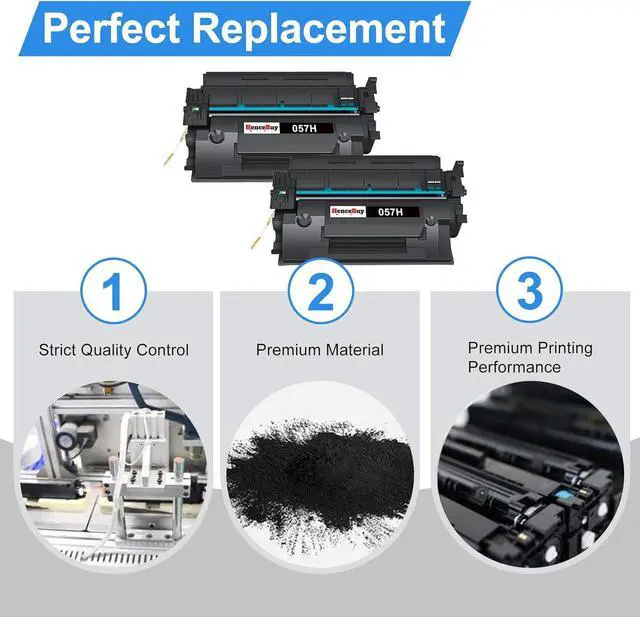 Perfect Replacement

HenceBuy 057H

HenceBuy 057H

1

Strict Quality Control

2

Premium Material

3

Premium Printing Performance