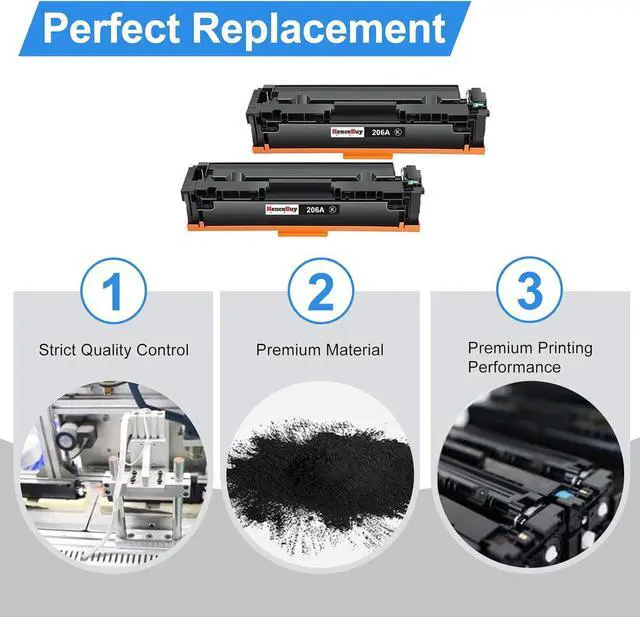 Perfect Replacement

HenceBuy 206A K

HenceBuy 206A K

1

Strict Quality Control

2

Premium Material

3

Premium Printing Performance