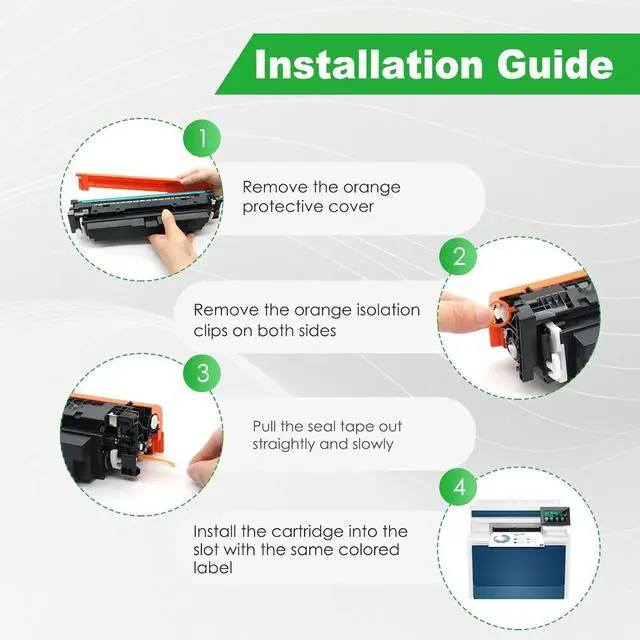 Installation Guide

1

Remove the orange protective cover

2

Remove the orange isolation clips on both sides

3

Pull the seal tape out straightly and slowly

4

Install the cartridge into the slot with the same colored label