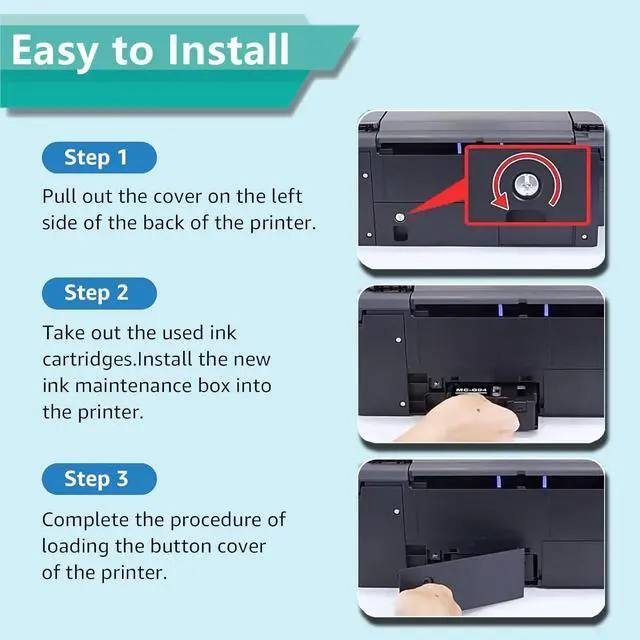 Easy to Install

Step 1

Pull out the cover on the left side of the back of the printer.

Step 2

Take out the used ink cartridges.Install the new ink maintenance box into the printer.

MC-G04

Step 3

Complete the procedure of loading the button cover of the printer.