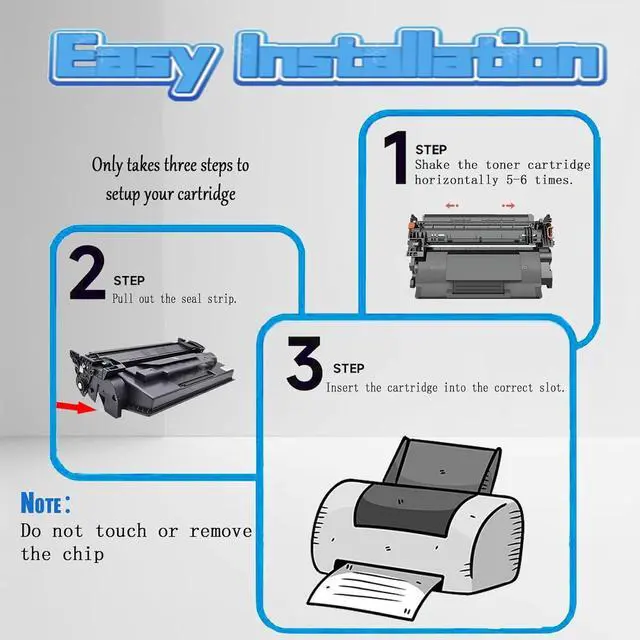 Easy Installation

Only takes three steps to setup your cartridge

1 STEP
Shake the toner cartridge horizontally 5-6 times.

2 STEP
Pull out the seal strip.

3 STEP
Insert the cartridge into the correct slot.

NOTE:
Do not touch or remove the chip