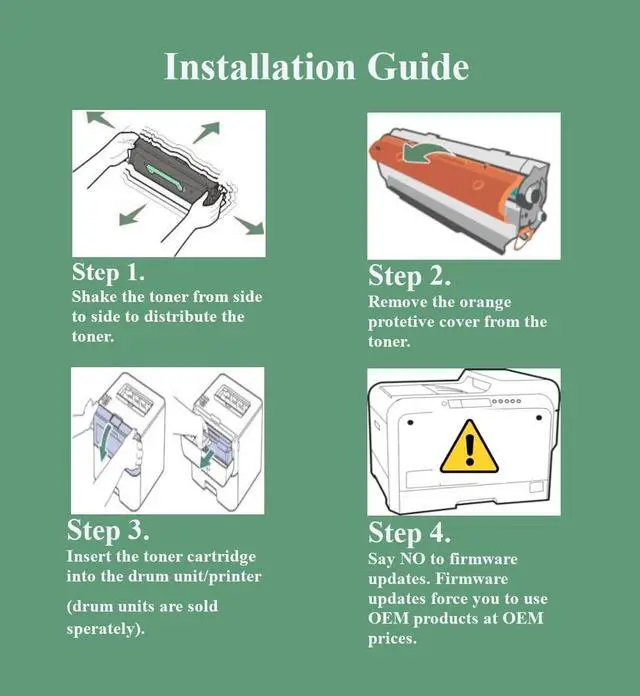 Installation Guide

Step 1.
Shake the toner from side to side to distribute the toner.

Step 2.
Remove the orange protetive cover from the toner.

Step 3.
Insert the toner cartridge into the drum unit/printer

(drum units are sold sperately).

Step 4.
Say NO to firmware updates. Firmware updates force you to use OEM products at OEM prices.