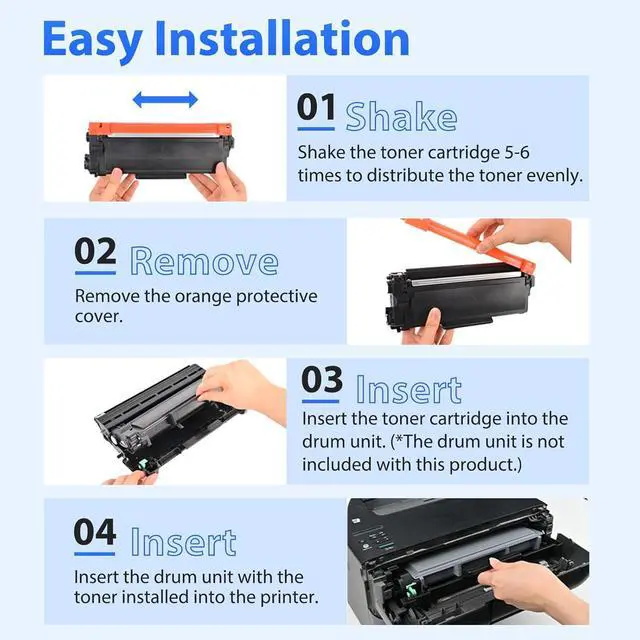 Easy Installation

01 Shake

Shake the toner cartridge 5-6 times to distribute the toner evenly.

02 Remove

Remove the orange protective cover.

03 Insert

Insert the toner cartridge into the drum unit. (*The drum unit is not included with this product.)

04 Insert

Insert the drum unit with the toner installed into the printer.