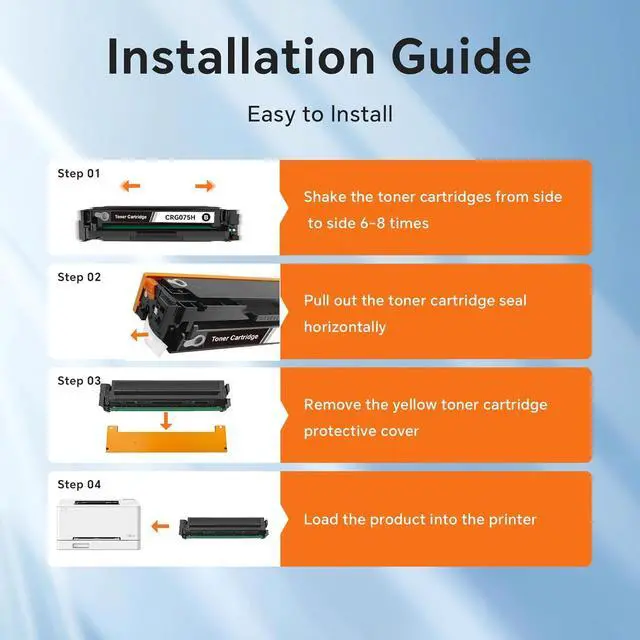 Installation Guide

Easy to Install

Step 01

Toner Cartridge CRG075H B

Shake the toner cartridges from side to side 6-8 times

Step 02

Toner Cartridge

Pull out the toner cartridge seal horizontally

Step 03

Remove the yellow toner cartridge protective cover

Step 04

Load the product into the printer