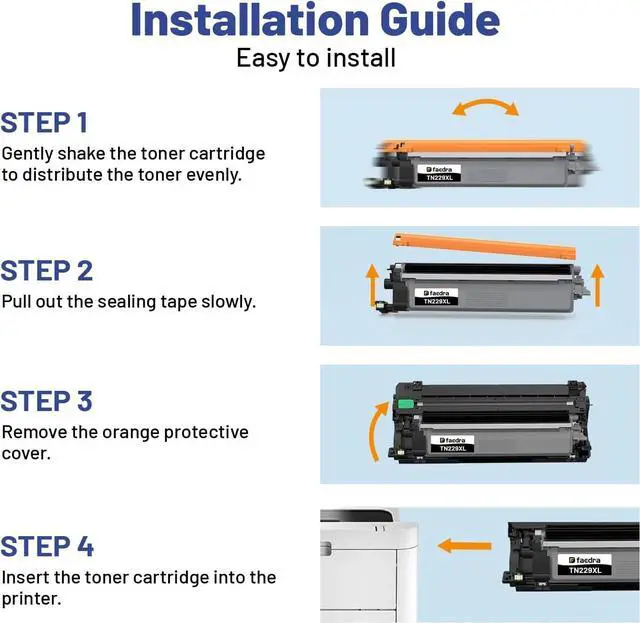 Installation Guide
Easy to install

STEP 1
Gently shake the toner cartridge to distribute the toner evenly.

faedra
TN229XL

STEP 2
Pull out the sealing tape slowly.

faedra
TN229XL

STEP 3
Remove the orange protective cover.

faedra
TN229XL

STEP 4
Insert the toner cartridge into the printer.

faedra
TN229XL