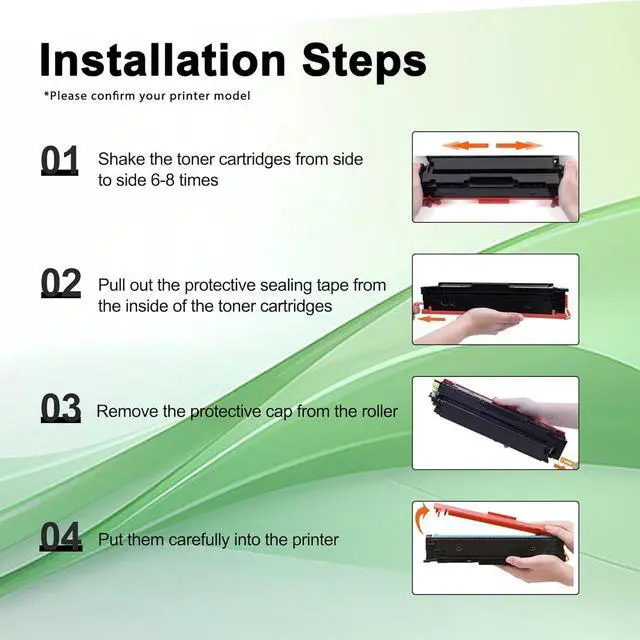 Installation Steps

*Please confirm your printer model

01 Shake the toner cartridges from side to side 6-8 times

02 Pull out the protective sealing tape from the inside of the toner cartridges

03 Remove the protective cap from the roller

04 Put them carefully into the printer