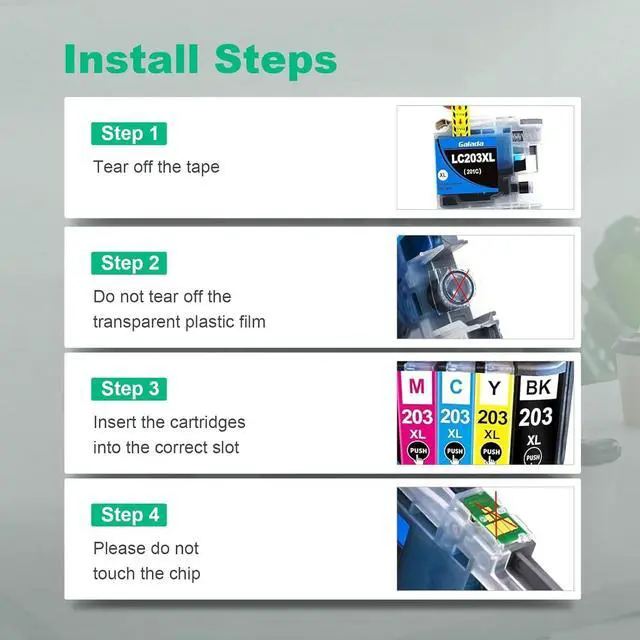 Install Steps

Step 1
Tear off the tape

Galada
LC203XL
(201C)
XL

Step 2
Do not tear off the transparent plastic film

Step 3
Insert the cartridges into the correct slot

M
203
XL
PUSH

C
203
XL
PUSH

Y
203
XL
PUSH

BK
203
XL
PUSH

Step 4
Please do not touch the chip