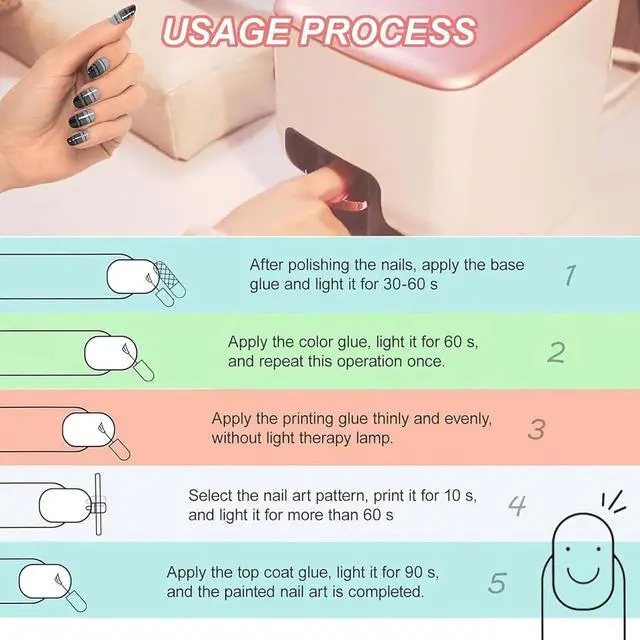 USAGE PROCESS

After polishing the nails, apply the base glue and light it for 30-60 s

1

Apply the color glue, light it for 60 s, and repeat this operation once.

2

Apply the printing glue thinly and evenly, without light therapy lamp.

3

Select the nail art pattern, print it for 10 s, and light it for more than 60 s

4

Apply the top coat glue, light it for 90 s, and the painted nail art is completed.

5