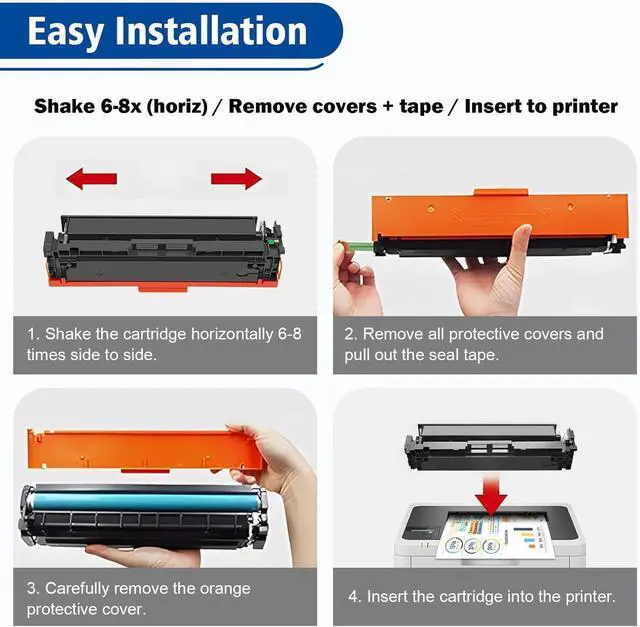 Easy Installation

Shake 6-8x (horiz) / Remove covers + tape / Insert to printer

1. Shake the cartridge horizontally 6-8 times side to side.

2. Remove all protective covers and pull out the seal tape.

3. Carefully remove the orange protective cover.

4. Insert the cartridge into the printer.