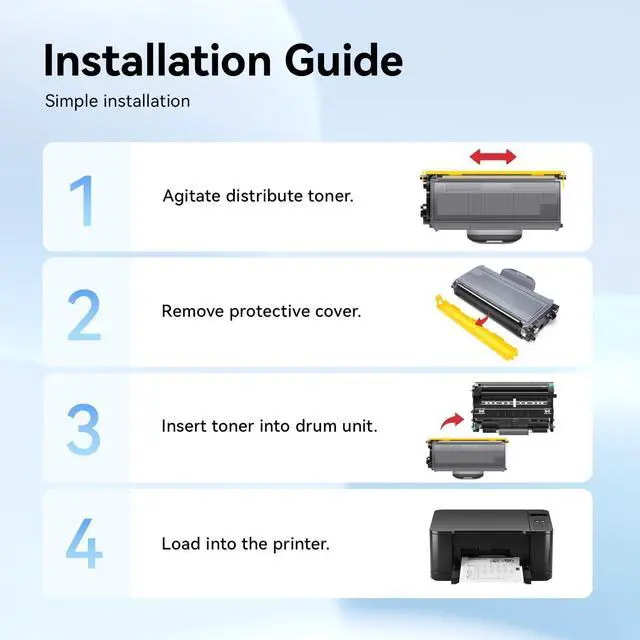 Installation Guide

Simple installation

1

Agitate distribute toner.

2

Remove protective cover.

3

Insert toner into drum unit.

4

Load into the printer.