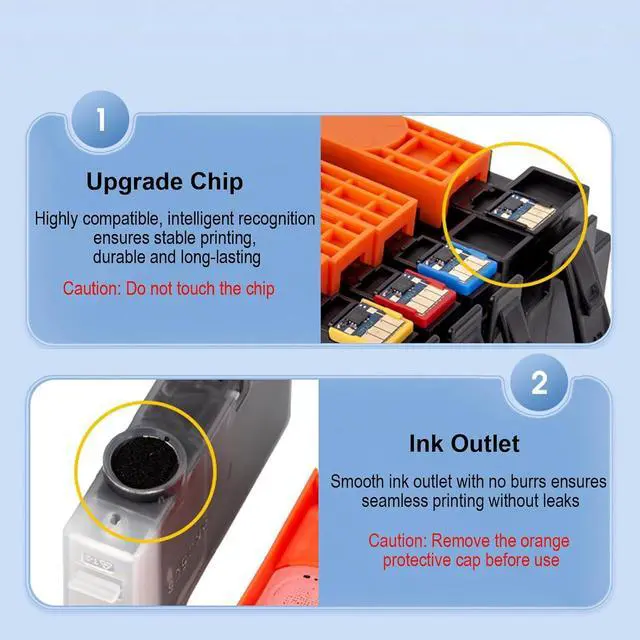 1

Upgrade Chip

Highly compatible, intelligent recognition ensures stable printing, durable and long-lasting

Caution: Do not touch the chip

2

Ink Outlet

Smooth ink outlet with no burrs ensures seamless printing without leaks

Caution: Remove the orange protective cap before use